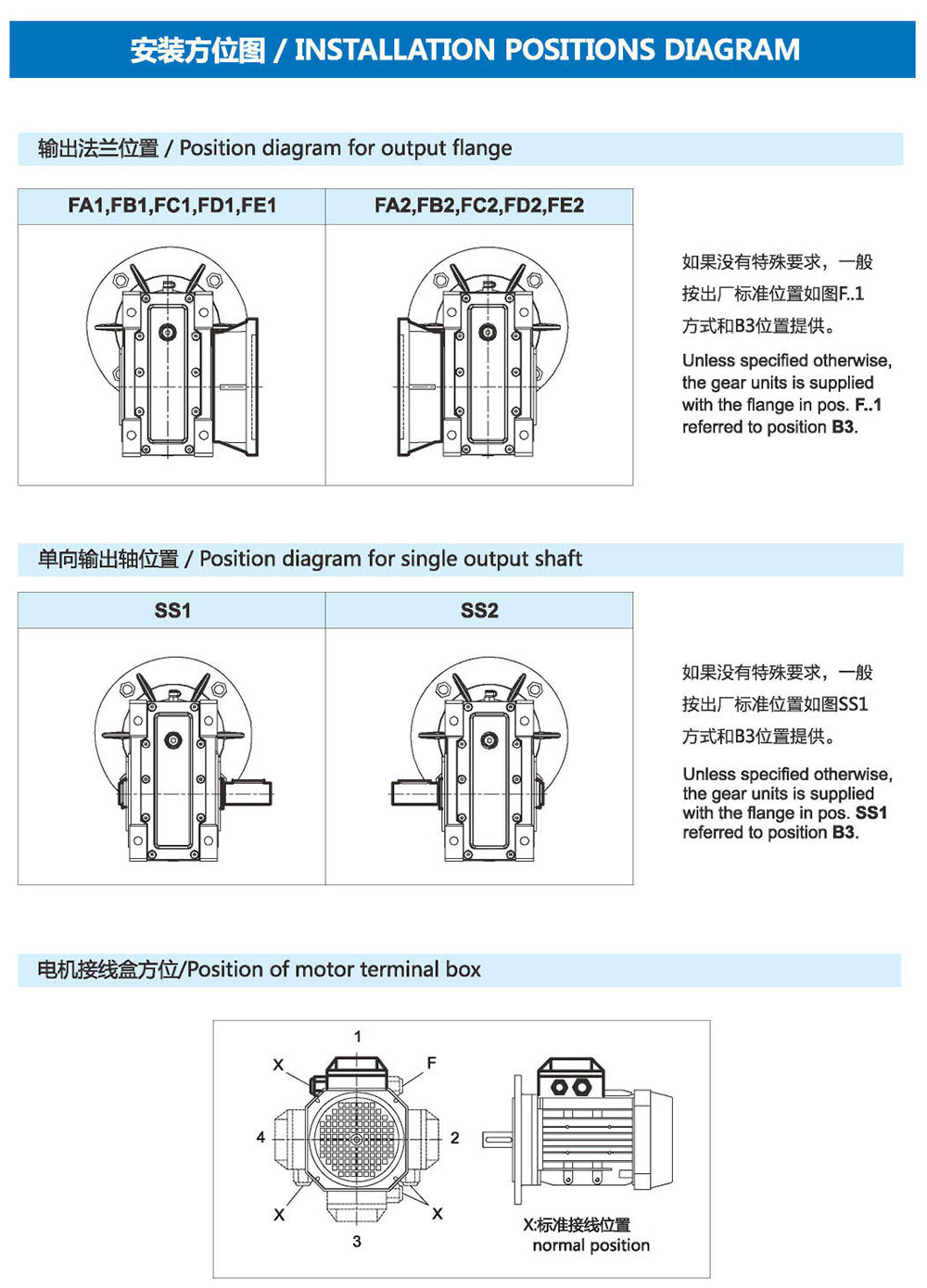 安装方位图 / INSTALLATION POSITIONS DIAGRAM

输出法兰位置 / Position diagram for output flange

| FA1,FB1,FC1,FD1,FE1 | FA2,FB2,FC2,FD2,FE2 |
|---|---|
| | |

如果没有特殊要求，一般按出厂标准位置如图F..1方式和B3位置提供。

Unless specified otherwise, the gear units is supplied with the flange in pos. F..1 referred to position B3.

单向输出轴位置 / Position diagram for single output shaft

| SS1 | SS2 |
|---|---|
| | |

如果没有特殊要求，一般按出厂标准位置如图SS1方式和B3位置提供。

Unless specified otherwise, the gear units is supplied with the flange in pos. SS1 referred to position B3.

电机接线盒方位/Position of motor terminal box

1
X
F
4
2
X
X
3

X:标准接线位置
normal position